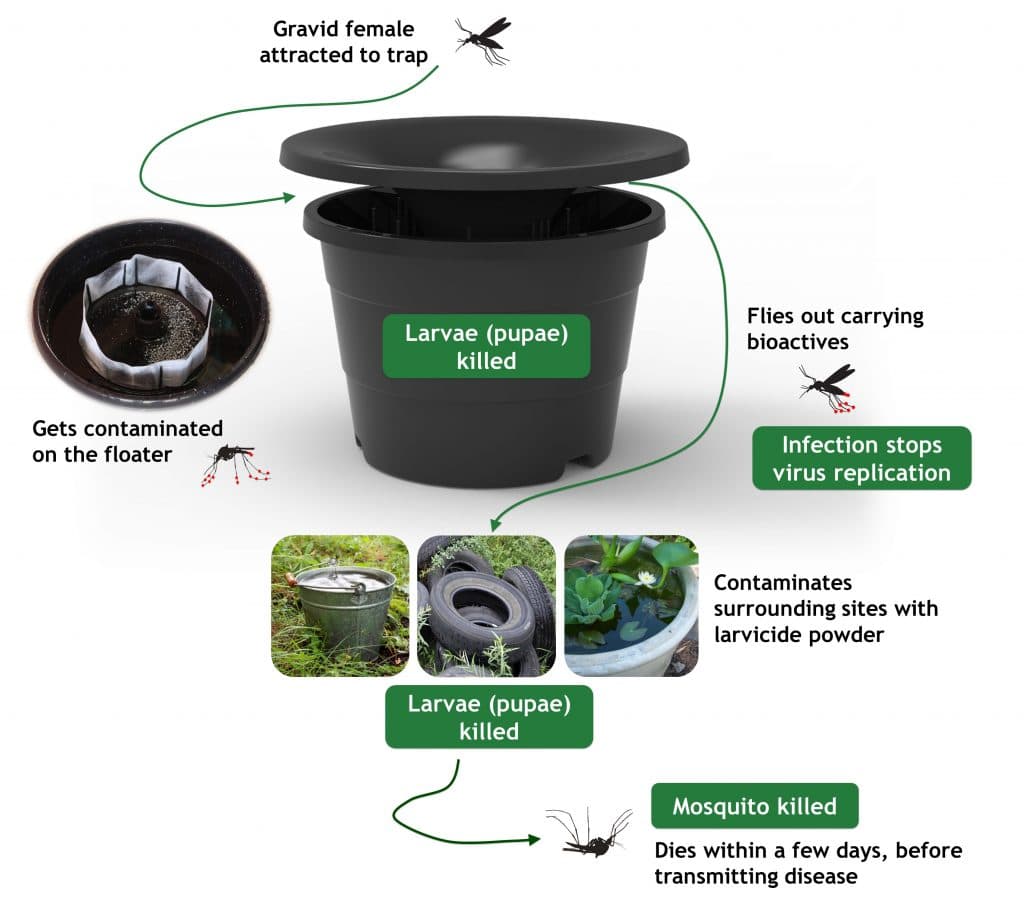 Gravid female attracted to trap

Gets contaminated on the floater

Larvae (pupae) killed

Flies out carrying bioactives

Infection stops virus replication

Contaminates surrounding sites with larvicide powder

Larvae (pupae) killed

Mosquito killed

Dies within a few days, before transmitting disease